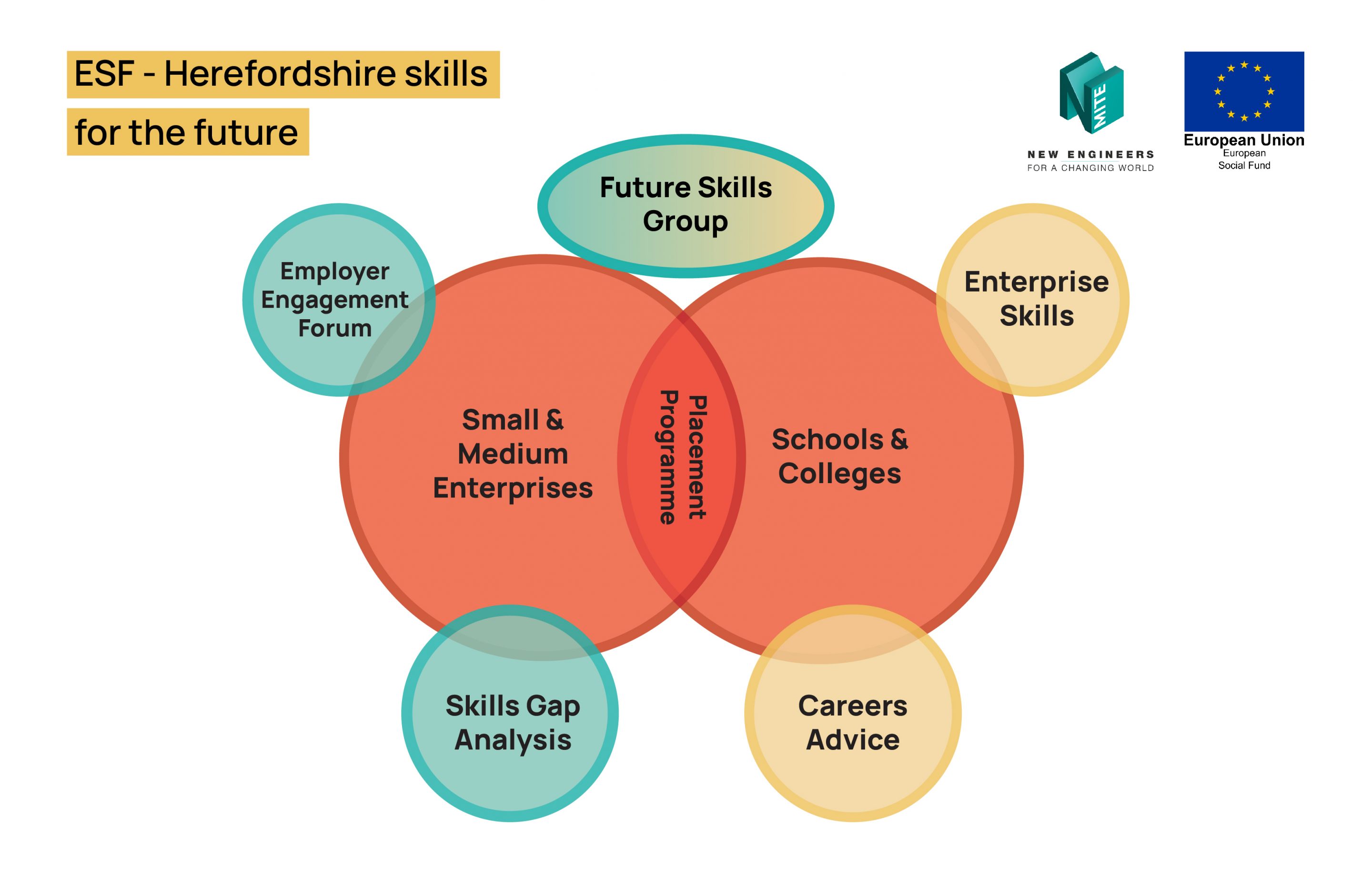 ESF - Herefordshire skills for the future

NMITE
NEW ENGINEERS
FOR A CHANGING WORLD

European Union
European Social Fund

Future Skills Group

Employer Engagement Forum

Enterprise Skills

Small & Medium Enterprises

Placement Programme

Schools & Colleges

Skills Gap Analysis

Careers Advice