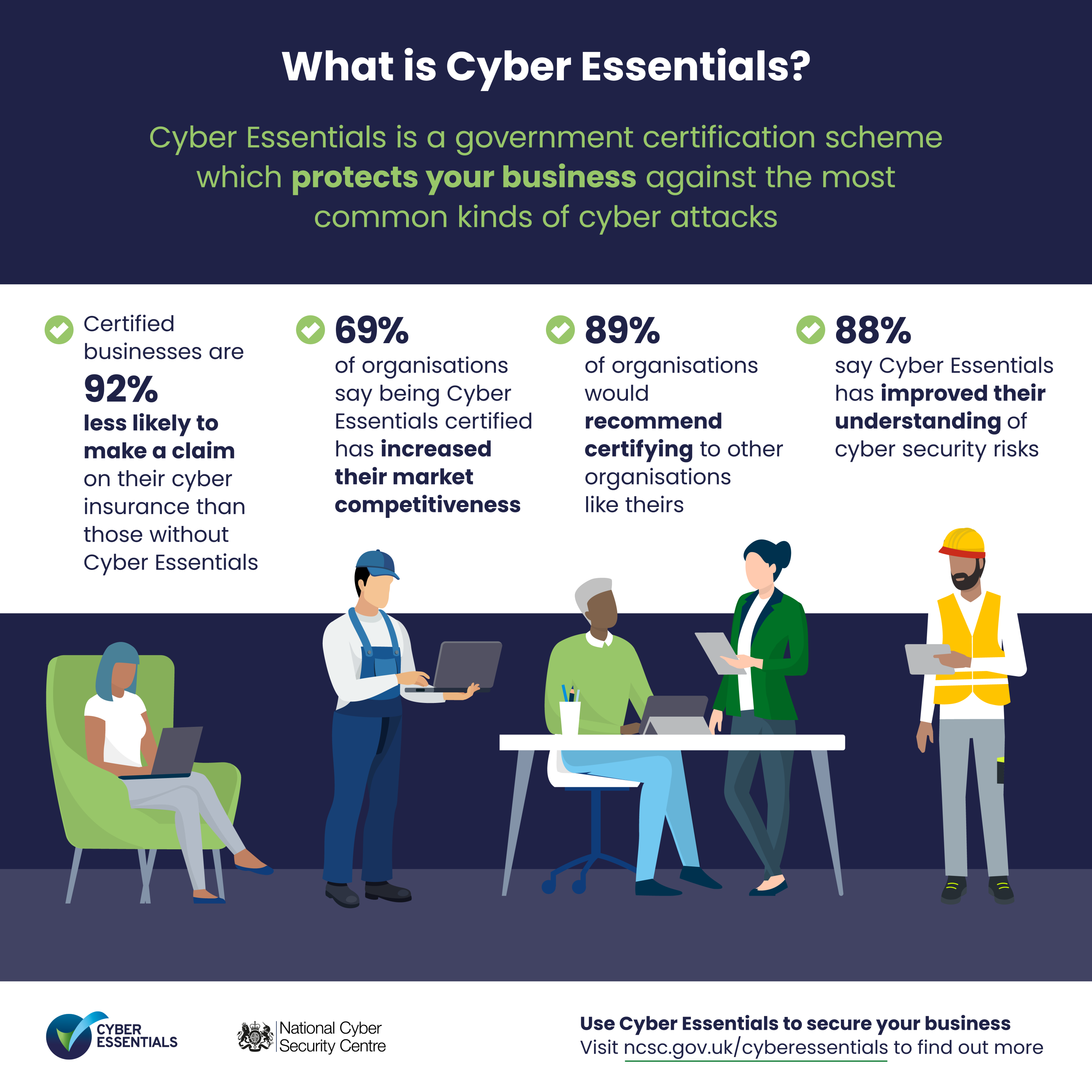 What is Cyber Essentials?

Cyber Essentials is a government certification scheme which protects your business against the most common kinds of cyber attacks

Certified businesses are 92% less likely to make a claim on their cyber insurance than those without Cyber Essentials

69% of organisations say being Cyber Essentials certified has increased their market competitiveness

89% of organisations would recommend certifying to other organisations like theirs

88% say Cyber Essentials has improved their understanding of cyber security risks

CYBER ESSENTIALS

National Cyber Security Centre

Use Cyber Essentials to secure your business
Visit ncsc.gov.uk/cyberessentials to find out more